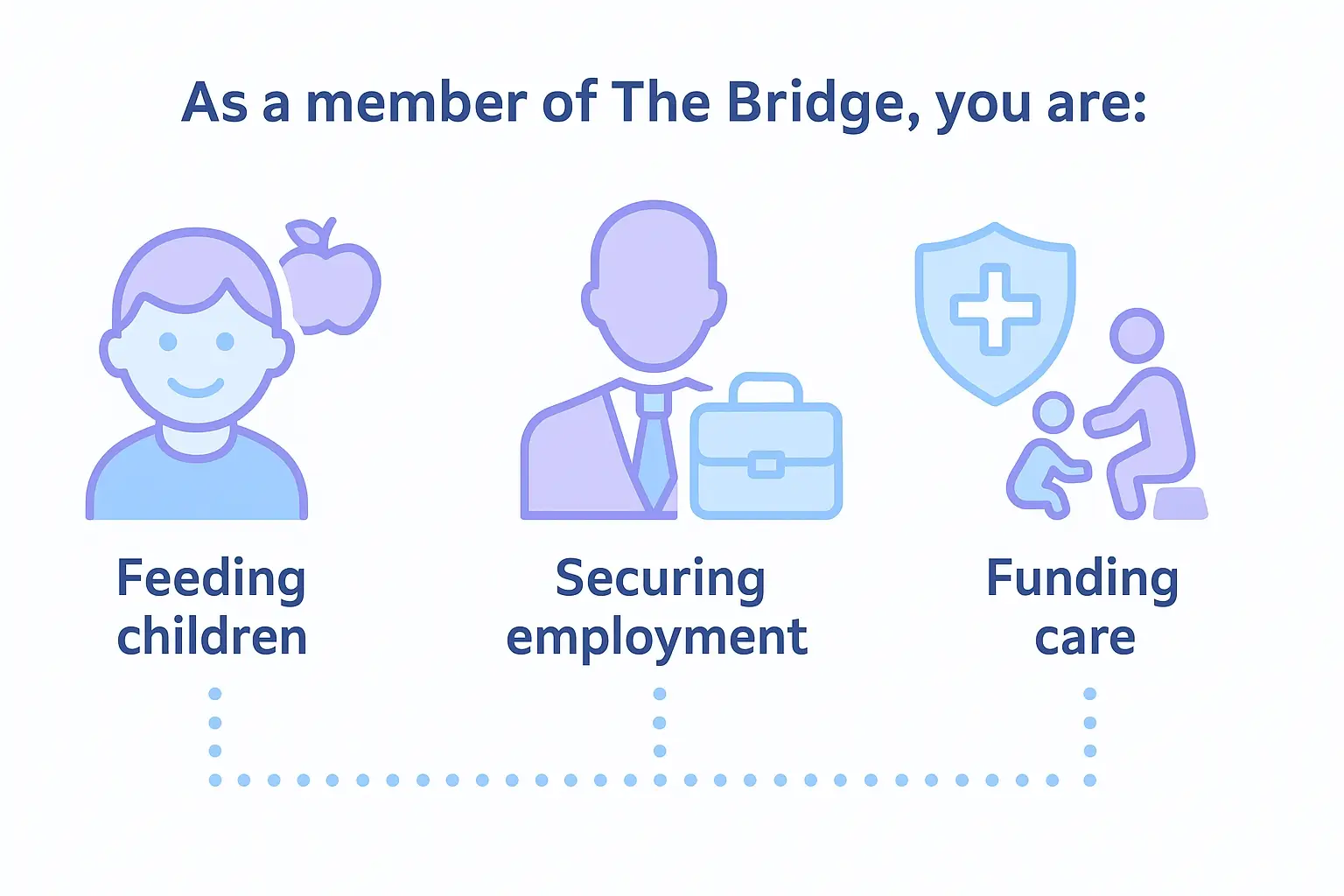 As a member of The Bridge, you are:

Feeding children

Securing employment

Funding care