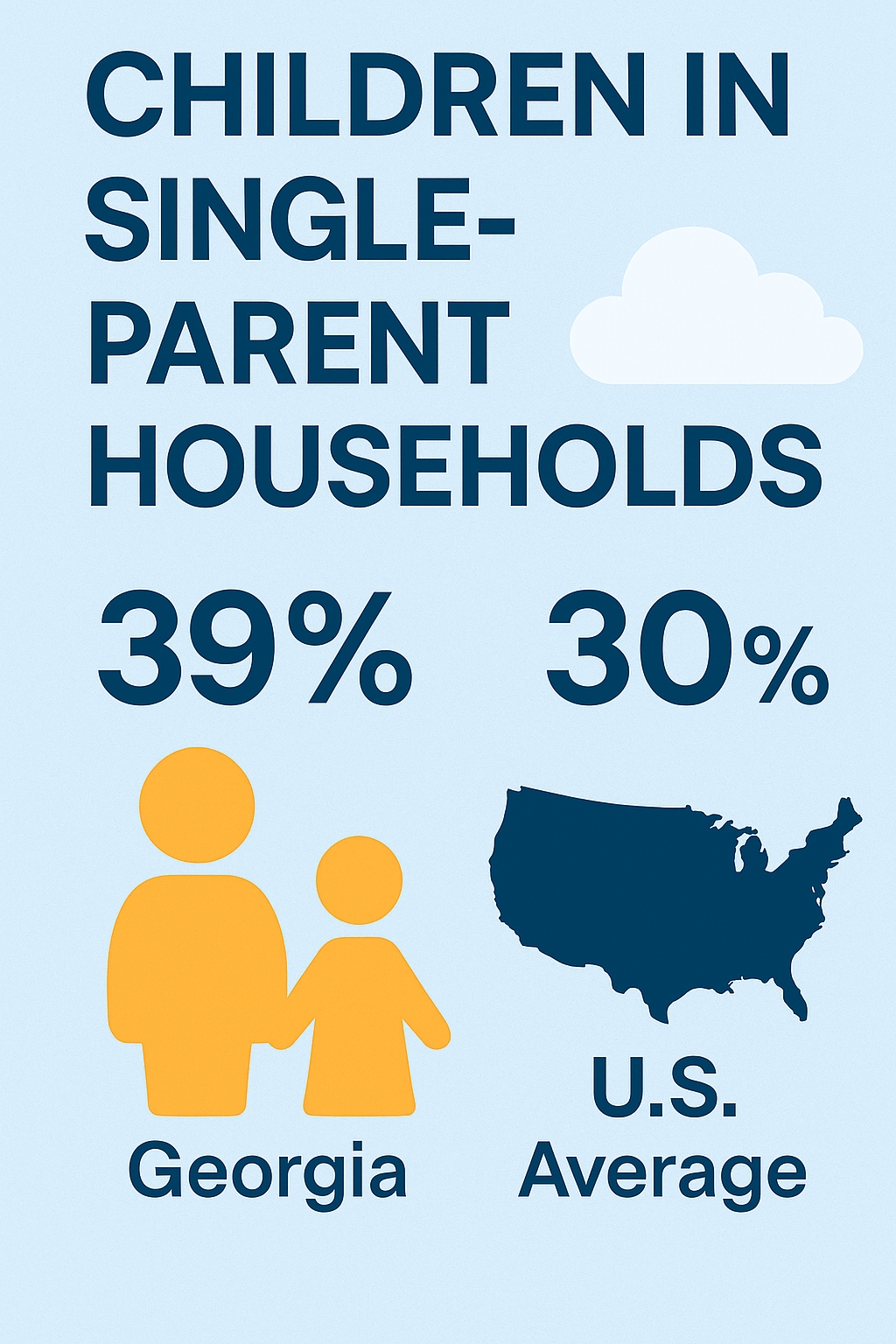 CHILDREN IN SINGLE-PARENT HOUSEHOLDS

39%

Georgia

30%

U.S. Average